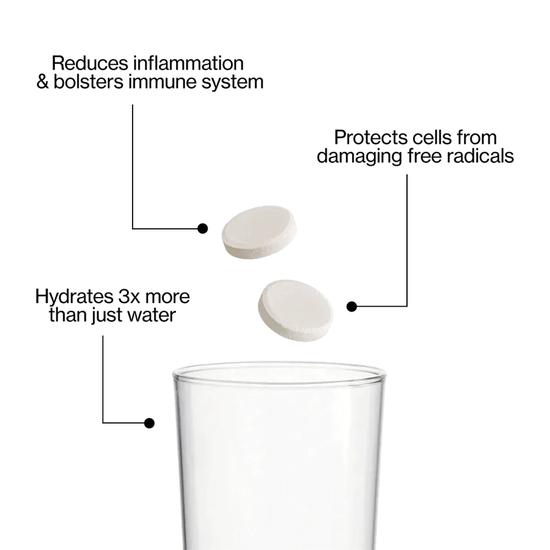 Reduces inflammation
& bolsters immune system

Protects cells from
damaging free radicals

Hydrates 3x more
than just water